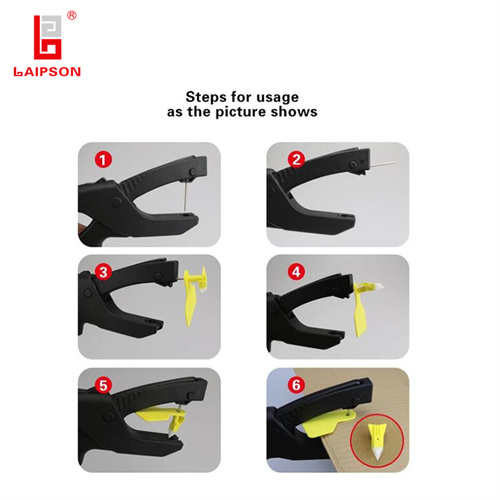 ®
LAIPSON

Steps for usage
as the picture shows

1

2

3

4

5

6